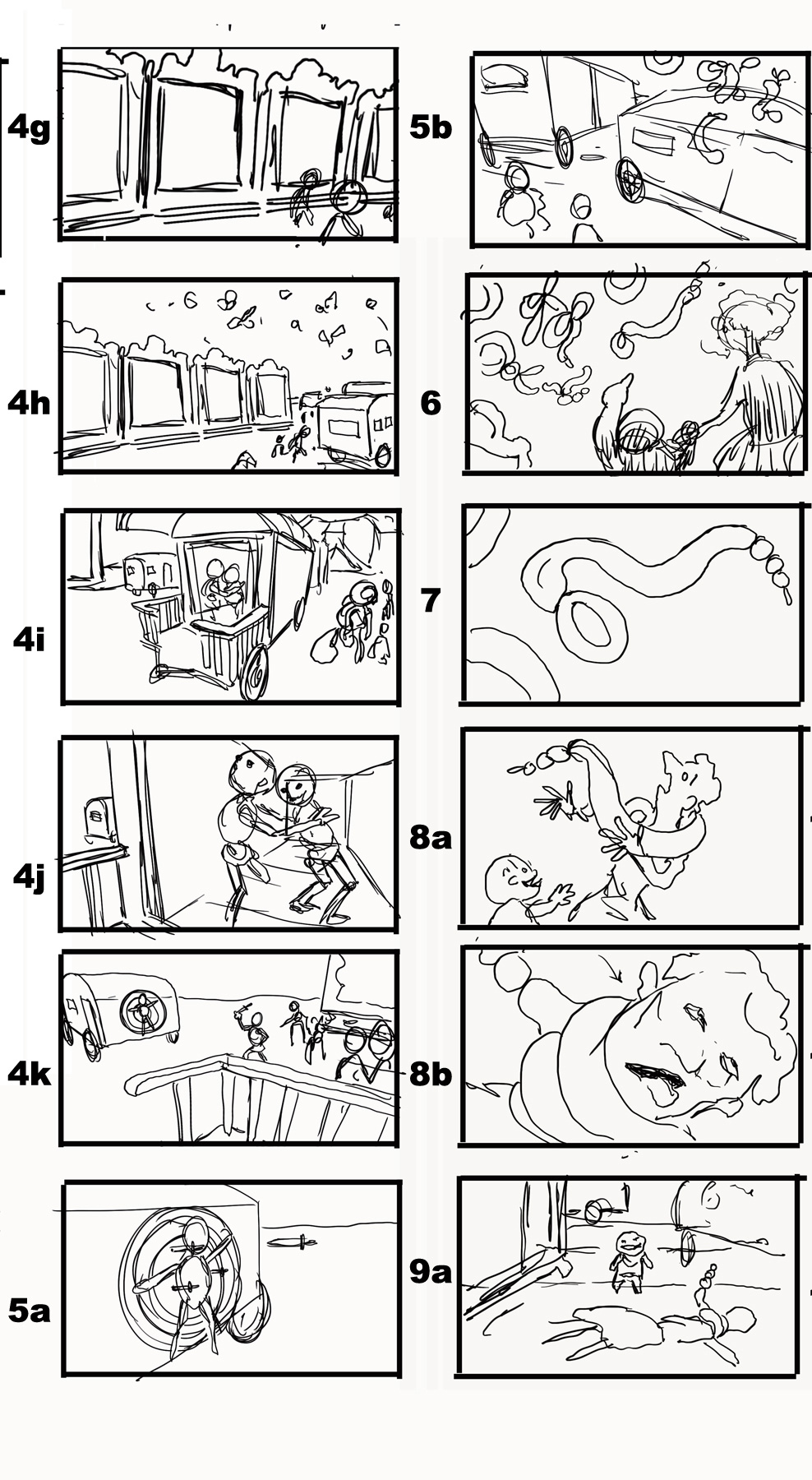 4g

4h

4i

4j

4k

5a

5b

6

7

8a

8b

9a