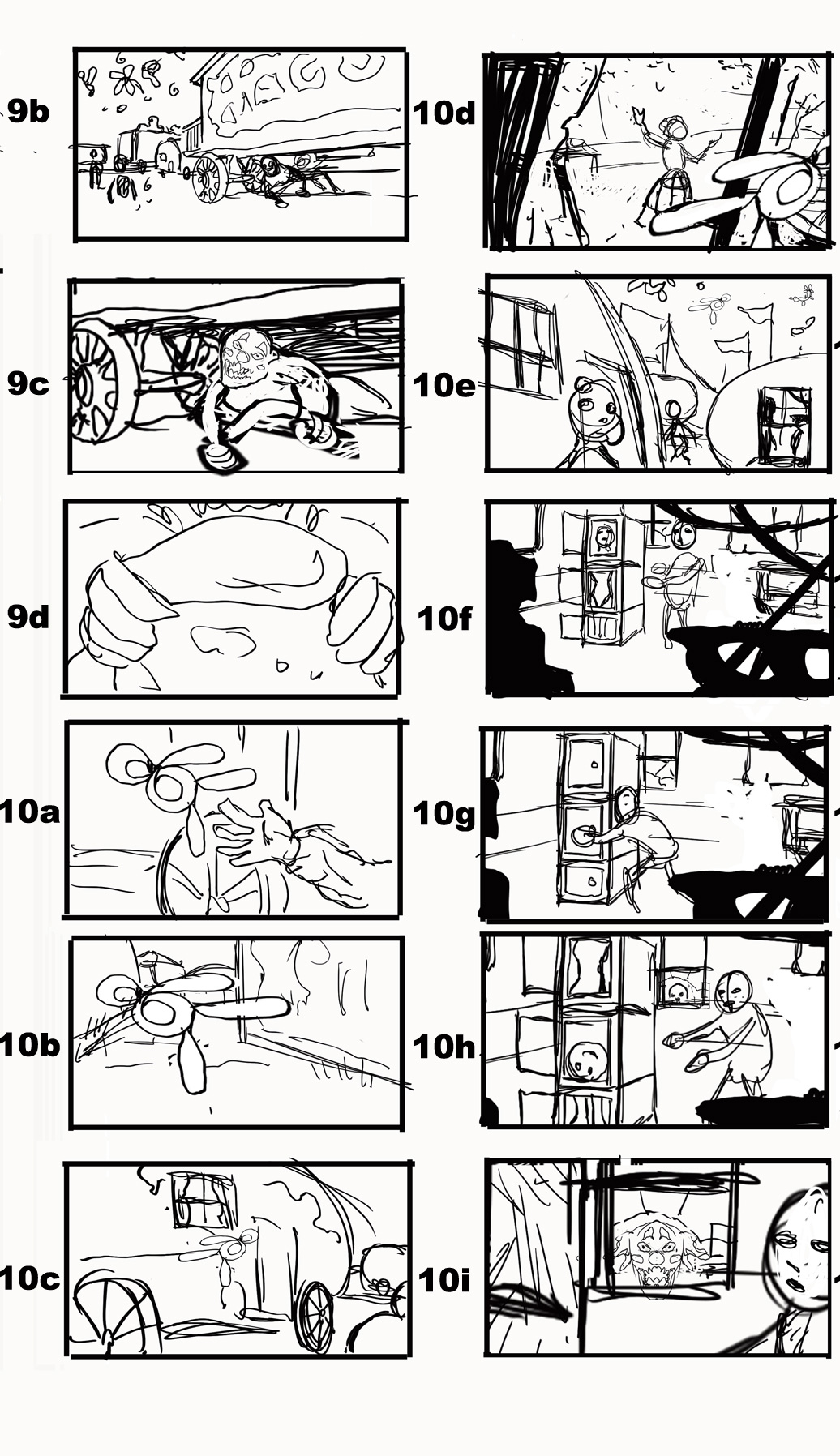 9b

9c

9d

10a

10b

10c

10d

10e

10f

10g

10h

10i