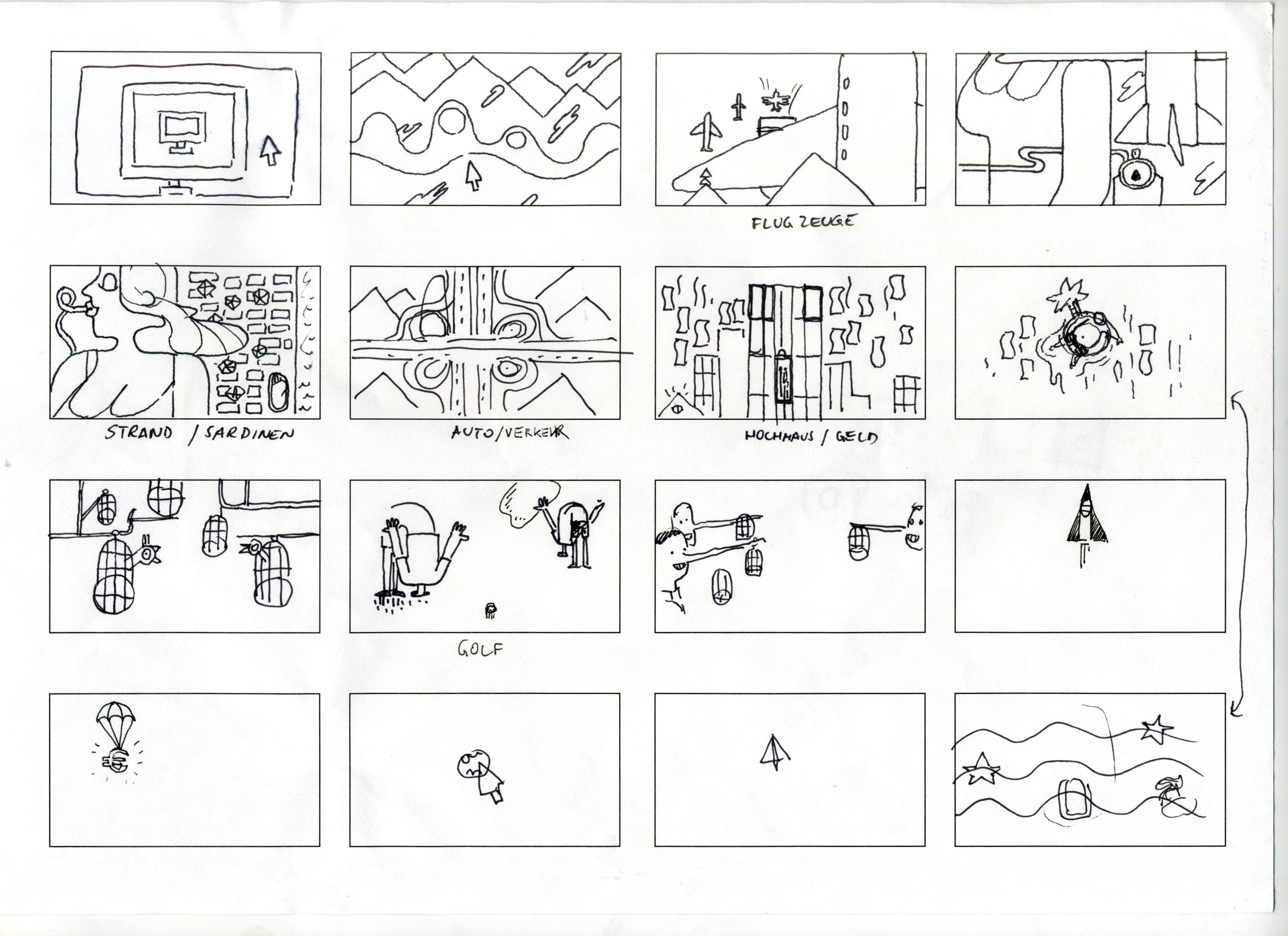 FLUG ZEUGE

STRAND / SARDINEN

AUTO/VERKEHR

HOCHHAUS / GELD

GOLF