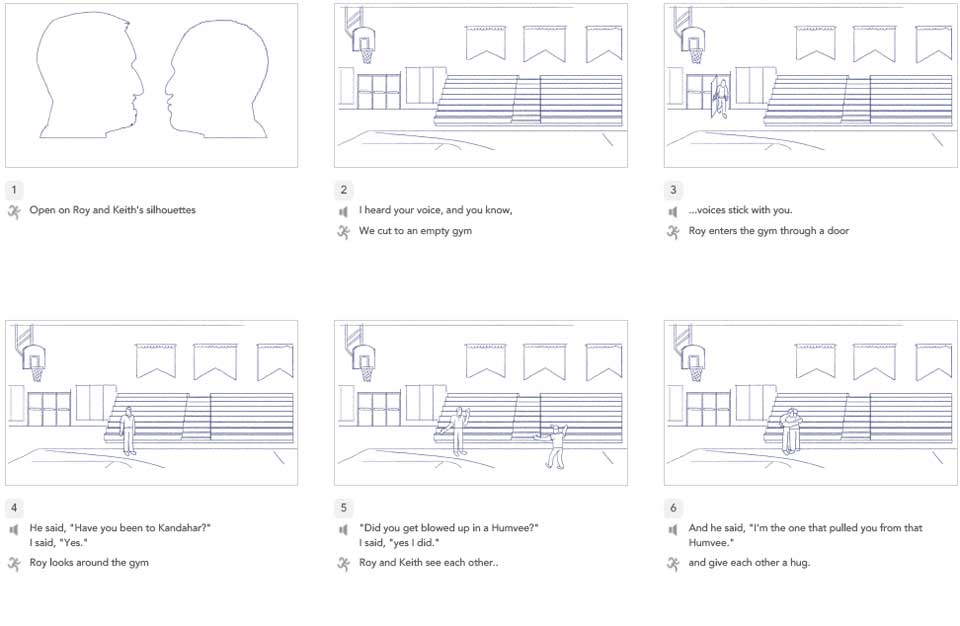 1
Open on Roy and Keith's silhouettes

2
I heard your voice, and you know,
We cut to an empty gym

3
...voices stick with you.
Roy enters the gym through a door

4
He said, "Have you been to Kandahar?"
I said, "Yes."
Roy looks around the gym

5
"Did you get blowed up in a Humvee?"
I said, "yes I did."
Roy and Keith see each other..

6
And he said, "I'm the one that pulled you from that Humvee."
and give each other a hug.