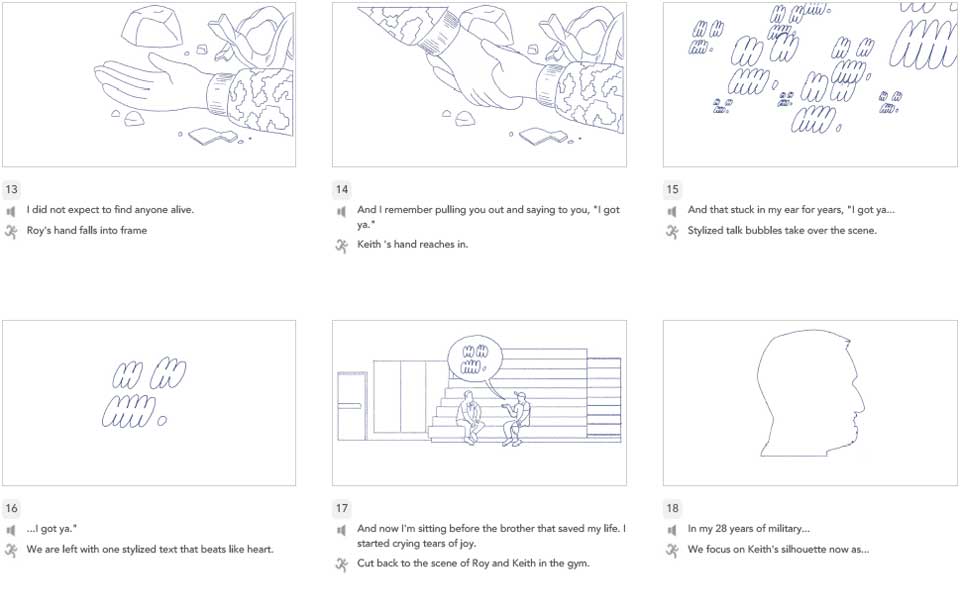 13

I did not expect to find anyone alive.

Roy's hand falls into frame

14

And I remember pulling you out and saying to you, "I got ya."

Keith 's hand reaches in.

15

And that stuck in my ear for years, "I got ya...

Stylized talk bubbles take over the scene.

16

...I got ya."

We are left with one stylized text that beats like heart.

17

And now I'm sitting before the brother that saved my life. I started crying tears of joy.

Cut back to the scene of Roy and Keith in the gym.

18

In my 28 years of military...

We focus on Keith's silhouette now as...