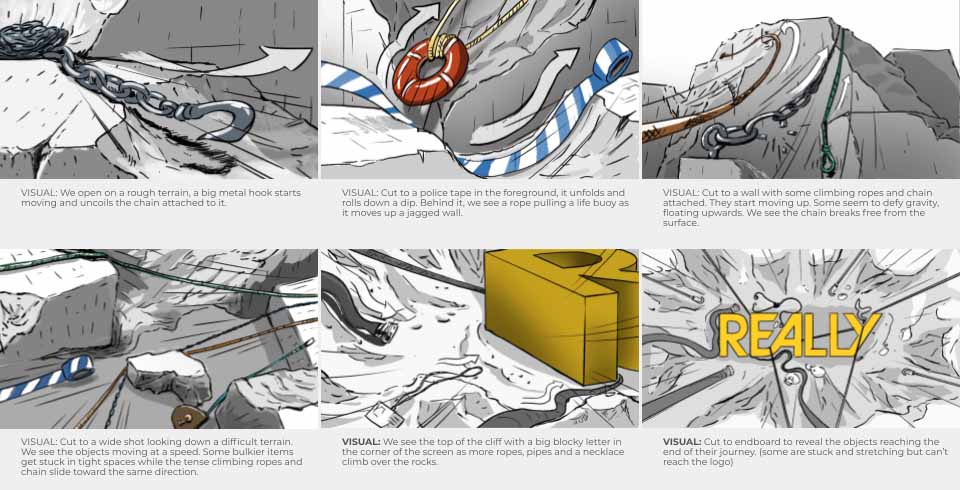 VISUAL: We open on a rough terrain, a big metal hook starts moving and uncoils the chain attached to it.

VISUAL: Cut to a police tape in the foreground, it unfolds and rolls down a dip. Behind it, we see a rope pulling a life buoy as it moves up a jagged wall.

VISUAL: Cut to a wall with some climbing ropes and chain attached. They start moving up. Some seem to defy gravity, floating upwards. We see the chain breaks free from the surface.

VISUAL: Cut to a wide shot looking down a difficult terrain. We see the objects moving at a speed. Some bulkier items get stuck in tight spaces while the tense climbing ropes and chain slide toward the same direction.

VISUAL: We see the top of the cliff with a big blocky letter in the corner of the screen as more ropes, pipes and a necklace climb over the rocks.

REALLY

VISUAL: Cut to endboard to reveal the objects reaching the end of their journey. (some are stuck and stretching but can't reach the logo)