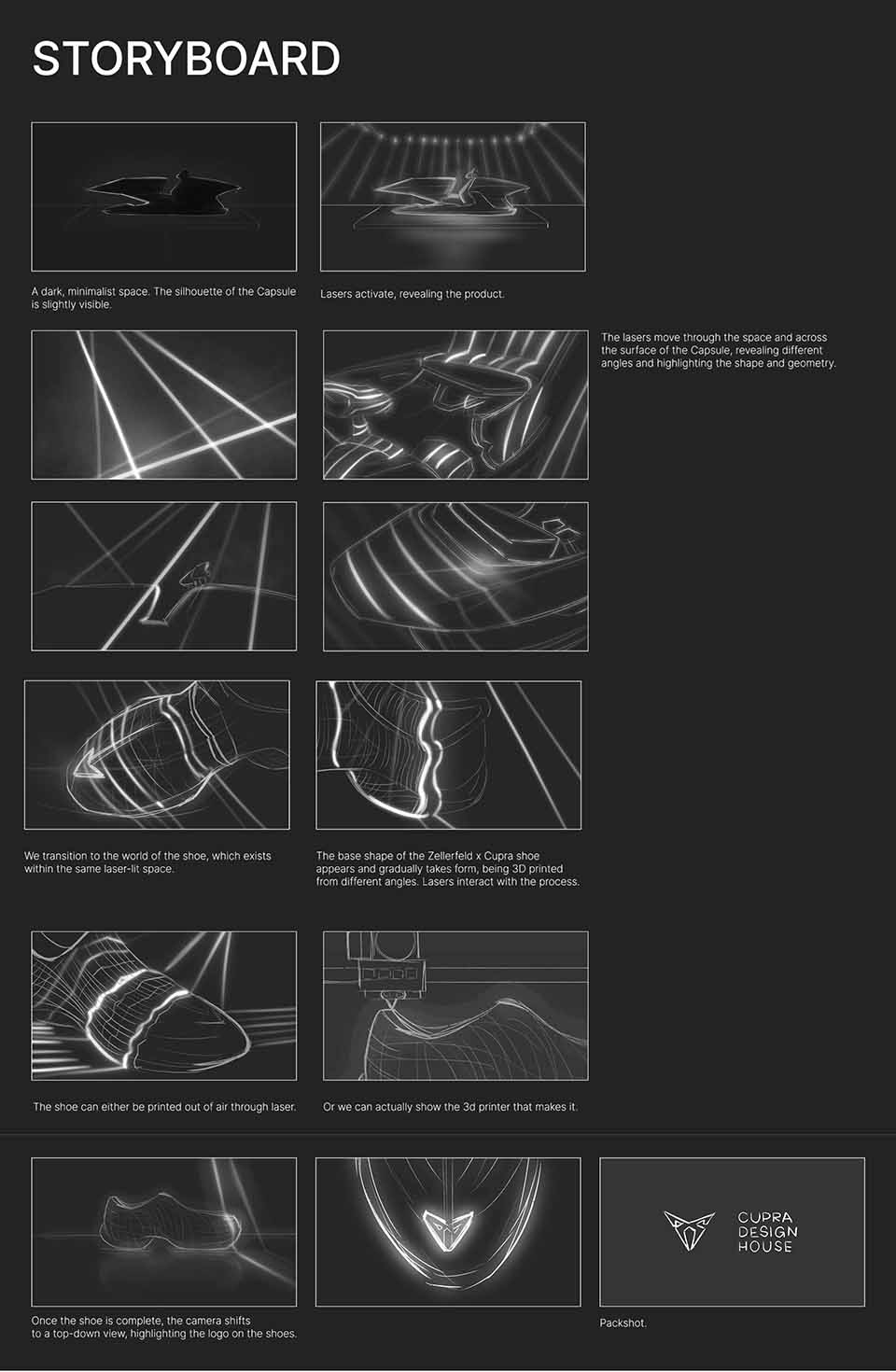 STORYBOARD

A dark, minimalist space. The silhouette of the Capsule is slightly visible.

Lasers activate, revealing the product.

The lasers move through the space and across the surface of the Capsule, revealing different angles and highlighting the shape and geometry.

We transition to the world of the shoe, which exists within the same laser-lit space.

The base shape of the Zellerfeld x Cupra shoe appears and gradually takes form, being 3D printed from different angles. Lasers interact with the process.

The shoe can either be printed out of air through laser.

Or we can actually show the 3d printer that makes it.

Once the shoe is complete, the camera shifts to a top-down view, highlighting the logo on the shoes.

CUPRA DESIGN HOUSE

Packshot.