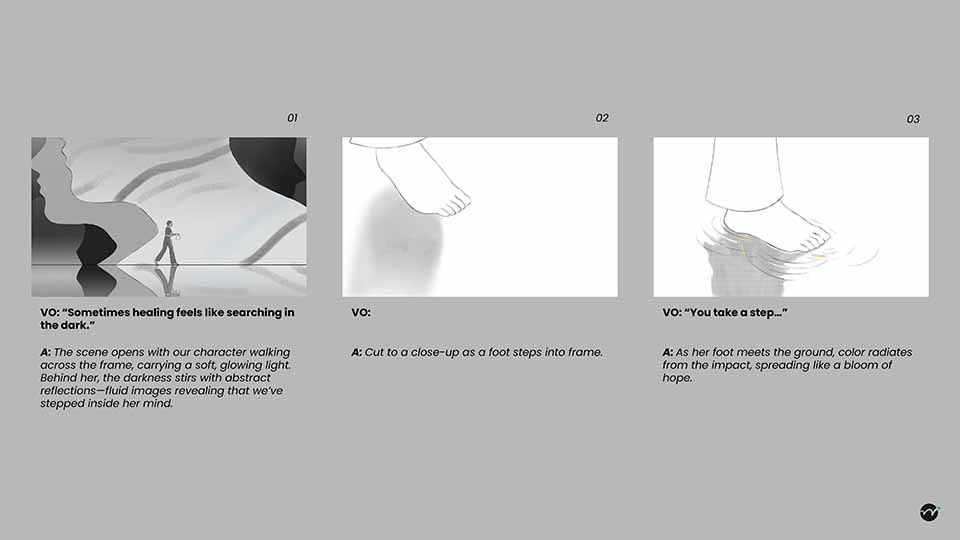 01

VO: "Sometimes healing feels like searching in the dark."

A: The scene opens with our character walking across the frame, carrying a soft, glowing light. Behind her, the darkness stirs with abstract reflections—fluid images revealing that we've stepped inside her mind.

02

VO:

A: Cut to a close-up as a foot steps into frame.

03

VO: "You take a step..."

A: As her foot meets the ground, color radiates from the impact, spreading like a bloom of hope.