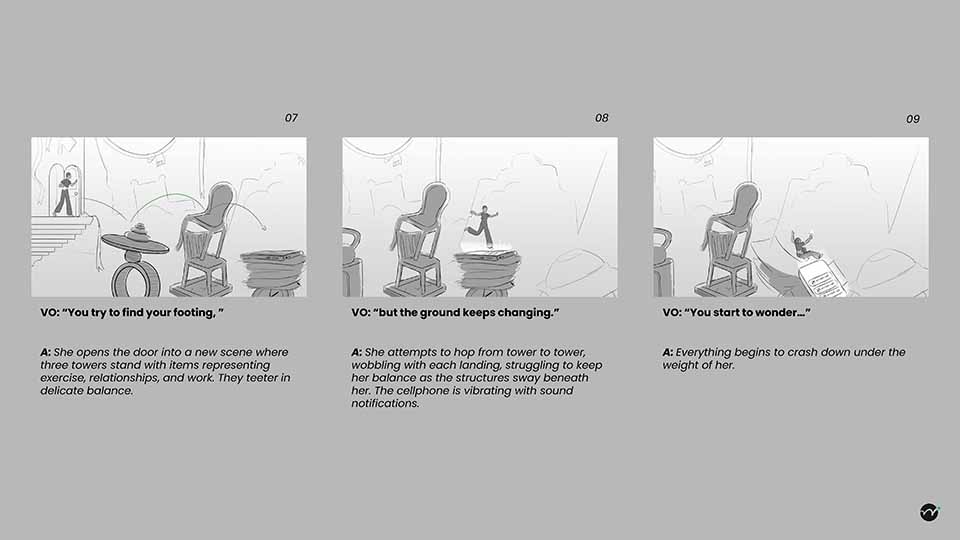 07

VO: "You try to find your footing, "

A: She opens the door into a new scene where three towers stand with items representing exercise, relationships, and work. They teeter in delicate balance.

08

VO: "but the ground keeps changing."

A: She attempts to hop from tower to tower, wobbling with each landing, struggling to keep her balance as the structures sway beneath her. The cellphone is vibrating with sound notifications.

09

VO: "You start to wonder..."

A: Everything begins to crash down under the weight of her.