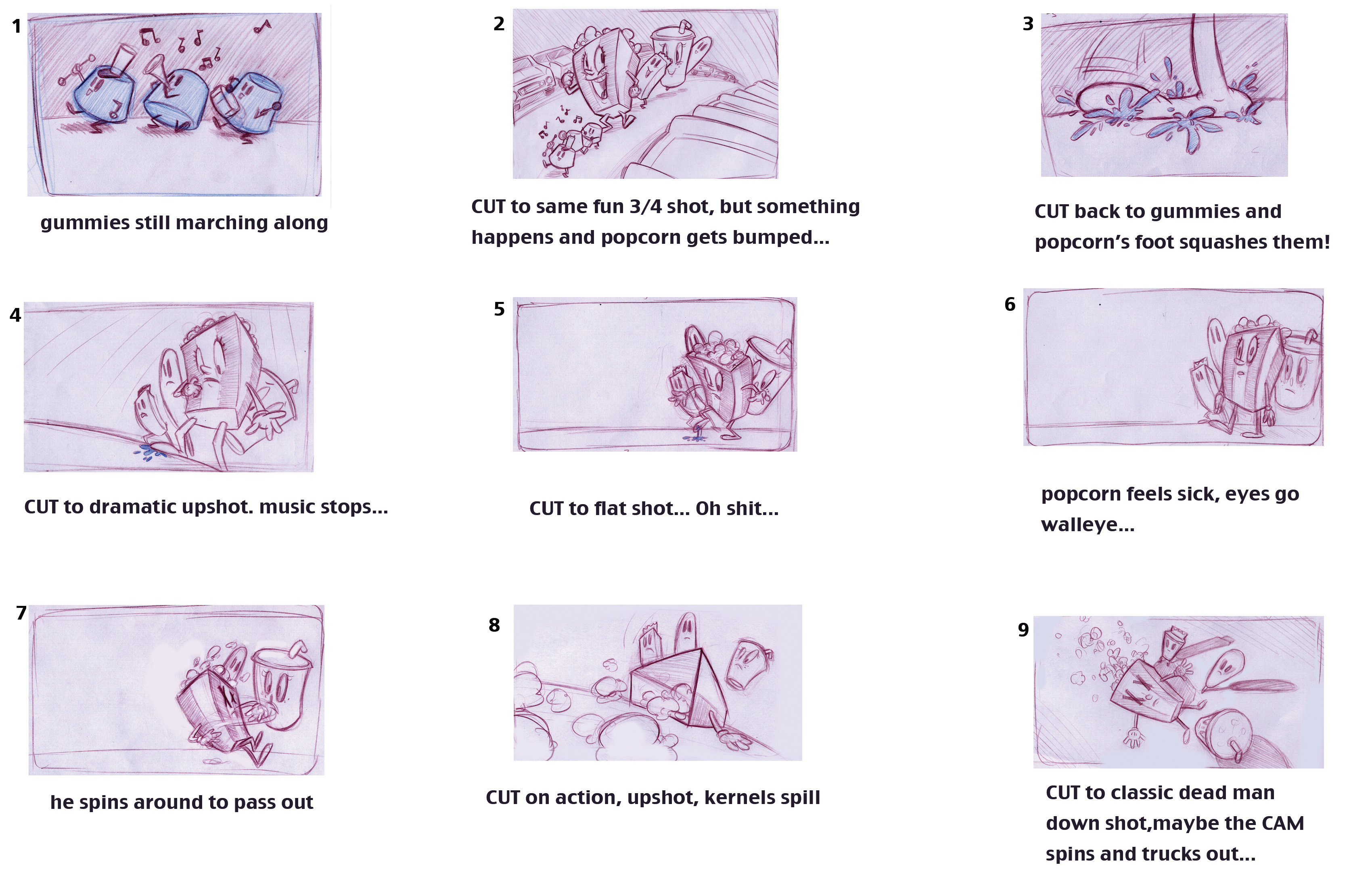 1

gummies still marching along

2

CUT to same fun 3/4 shot, but something happens and popcorn gets bumped...

3

CUT back to gummies and popcorn's foot squashes them!

4

CUT to dramatic upshot. music stops...

5

CUT to flat shot... Oh shit...

6

popcorn feels sick, eyes go walleye...

7

he spins around to pass out

8

CUT on action, upshot, kernels spill

9

CUT to classic dead man down shot,maybe the CAM spins and trucks out...