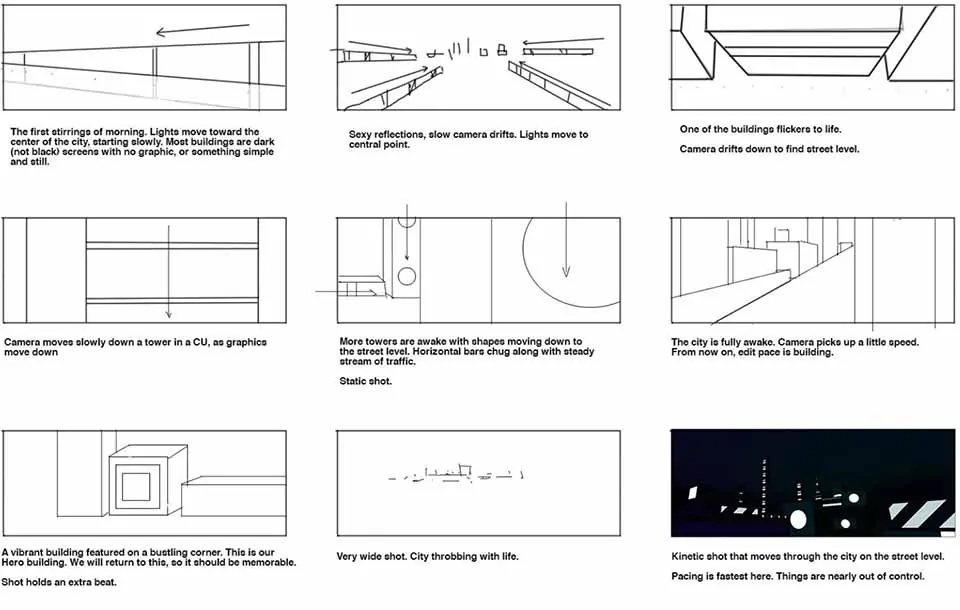 The first stirrings of morning. Lights move toward the center of the city, starting slowly. Most buildings are dark (not black) screens with no graphic, or something simple and still.

Sexy reflections, slow camera drifts. Lights move to central point.

One of the buildings flickers to life.

Camera drifts down to find street level.

Camera moves slowly down a tower in a CU, as graphics move down

More towers are awake with shapes moving down to the street level. Horizontal bars chug along with steady stream of traffic.

Static shot.

The city is fully awake. Camera picks up a little speed. From now on, edit pace is building.

A vibrant building featured on a bustling corner. This is our Hero building. We will return to this, so it should be memorable.

Shot holds an extra beat.

Very wide shot. City throbbing with life.

Kinetic shot that moves through the city on the street level.

Pacing is fastest here. Things are nearly out of control.